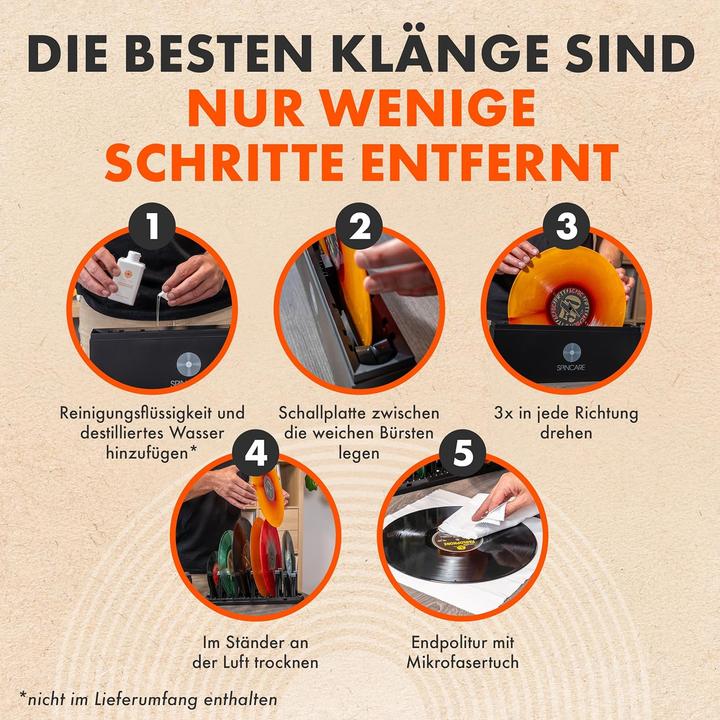 DIE BESTEN KLÄNGE SIND
NUR WENIGE SCHRITTE ENTFERNT

1
SPINCARE
Reinigungsflüssigkeit und destilliertes Wasser hinzufügen*

2
Schallplatte zwischen die weichen Bürsten legen

3
SPINCARE
3x in jede Richtung drehen

4
Im Ständer an der Luft trocknen

5
Endpolitur mit Mikrofasertuch

*nicht im Lieferumfang enthalten