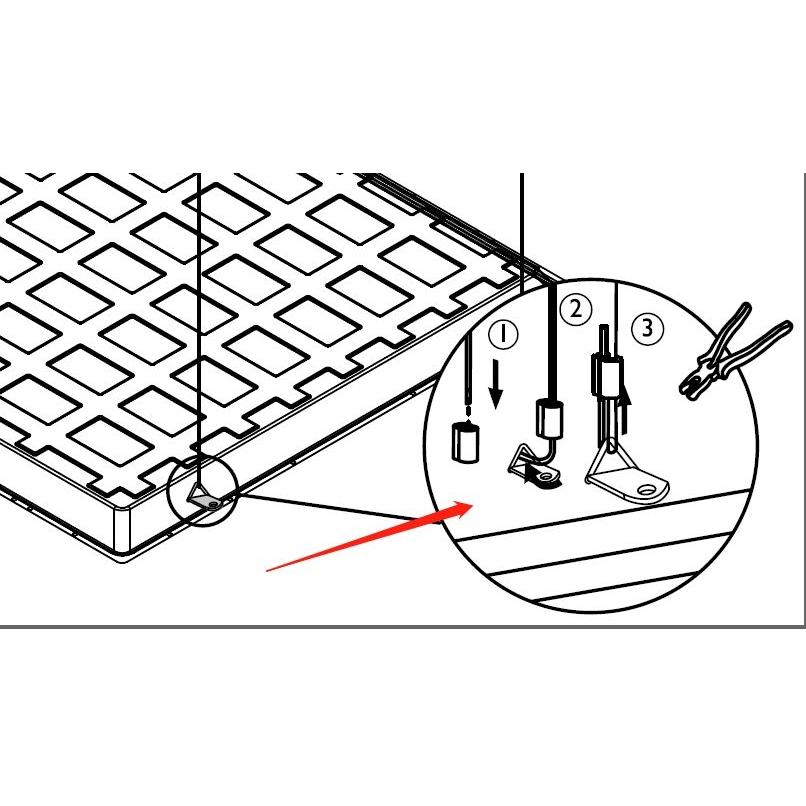 1
2
3