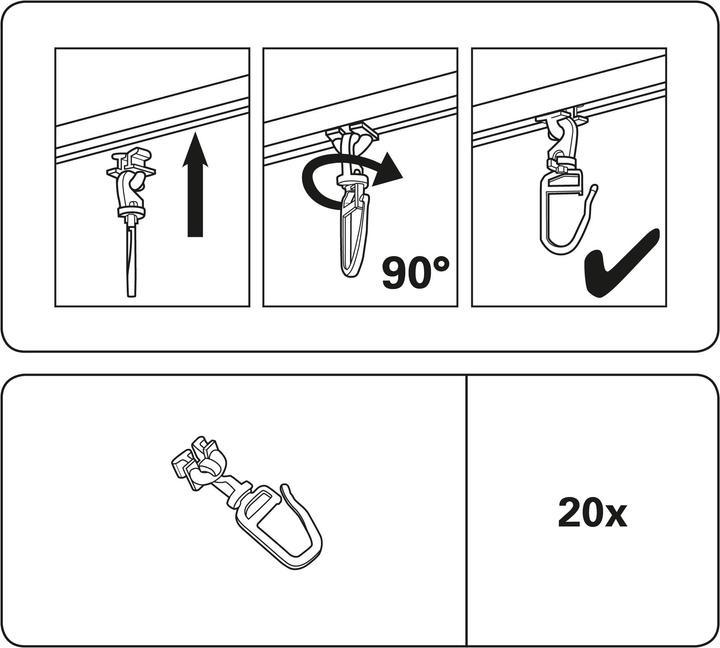 90°

20x