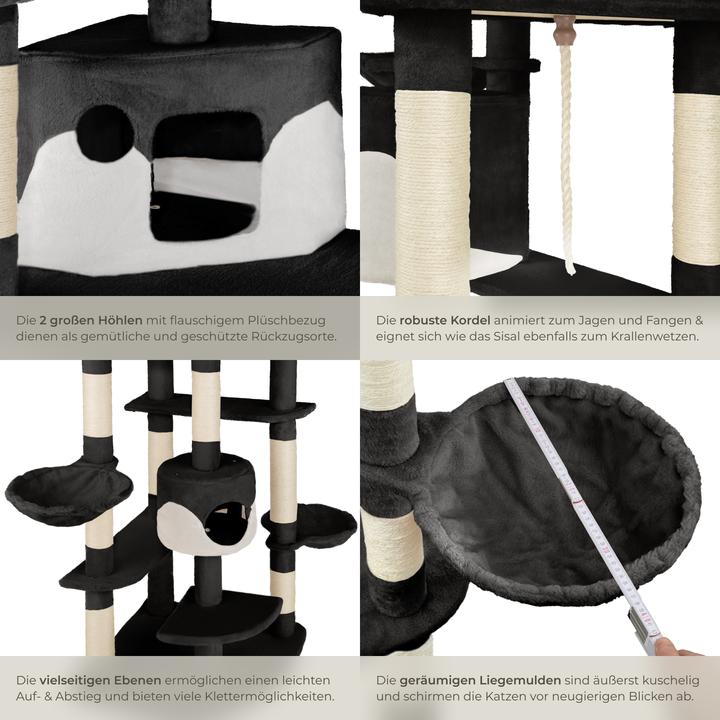 Die 2 großen Höhlen mit flauschigem Plüschbezug dienen als gemütliche und geschützte Rückzugsorte.

Die robuste Kordel animiert zum Jagen und Fangen & eignet sich wie das Sisal ebenfalls zum Krallenwetzen.

Die vielseitigen Ebenen ermöglichen einen leichten Auf- & Abstieg und bieten viele Klettermöglichkeiten.

Die geräumigen Liegemulden sind äußerst kuschelig und schirmen die Katzen vor neugierigen Blicken ab.