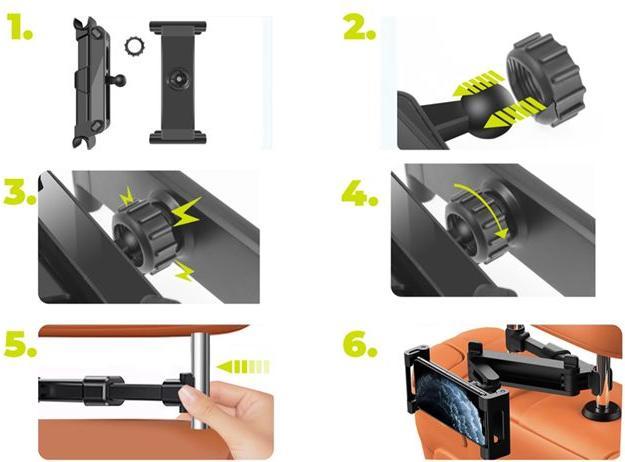 1.

2.

3.

4.

5.

6.