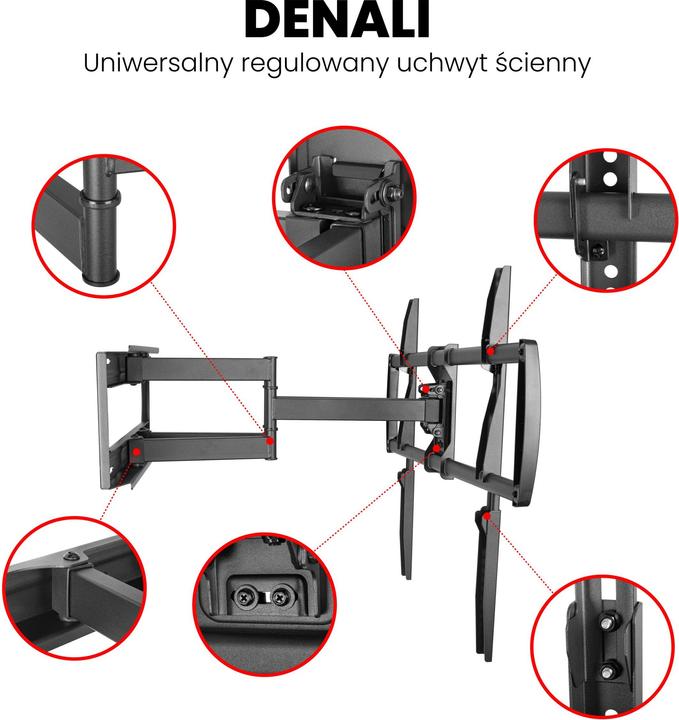 DENALI
Uniwersalny regulowany uchwyt ścienny