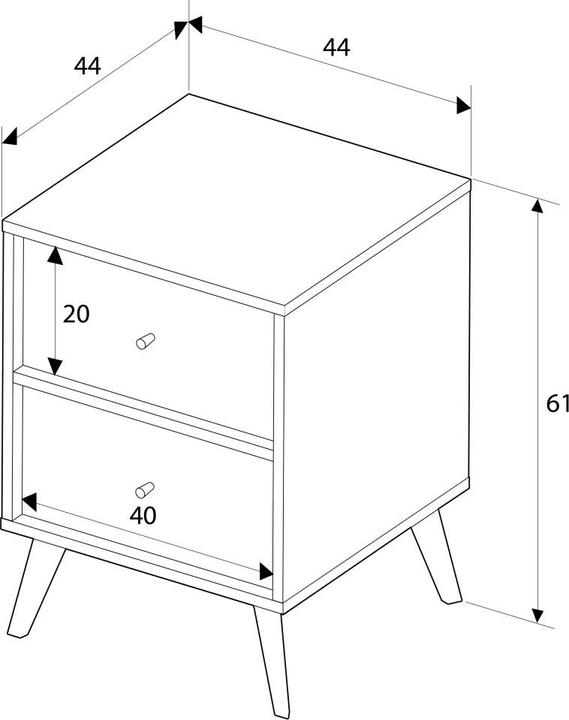 44

44

20

61

40