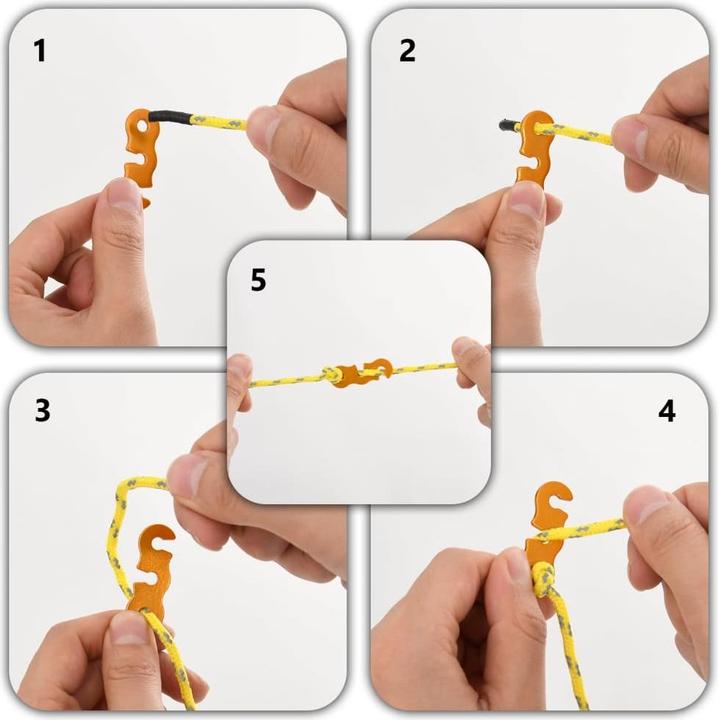 1

2

5

3

4