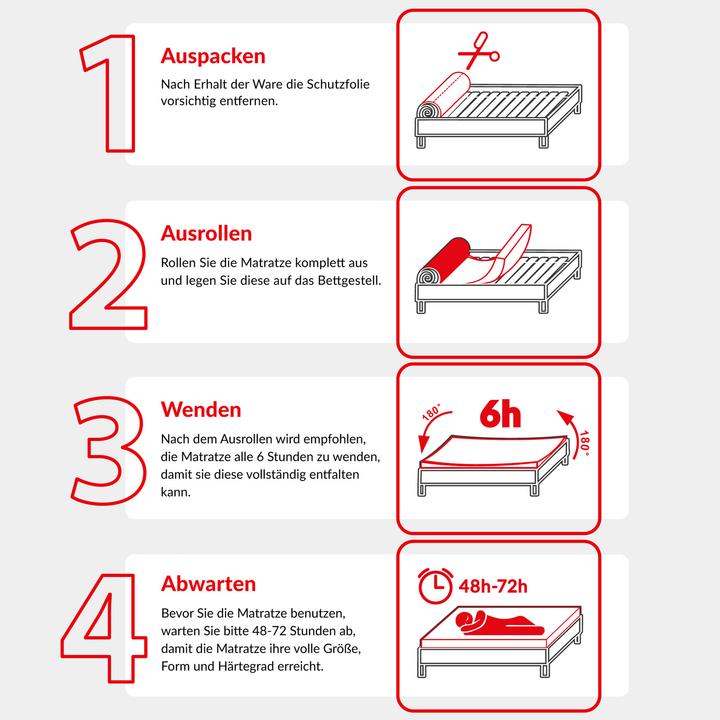 1

Auspacken

Nach Erhalt der Ware die Schutzfolie vorsichtig entfernen.

2

Ausrollen

Rollen Sie die Matratze komplett aus und legen Sie diese auf das Bettgestell.

3

Wenden

Nach dem Ausrollen wird empfohlen, die Matratze alle 6 Stunden zu wenden, damit sie diese vollständig entfalten kann.

180°

6h

180°

4

Abwarten

Bevor Sie die Matratze benutzen, warten Sie bitte 48-72 Stunden ab, damit die Matratze ihre volle Größe, Form und Härtegrad erreicht.

48h-72h