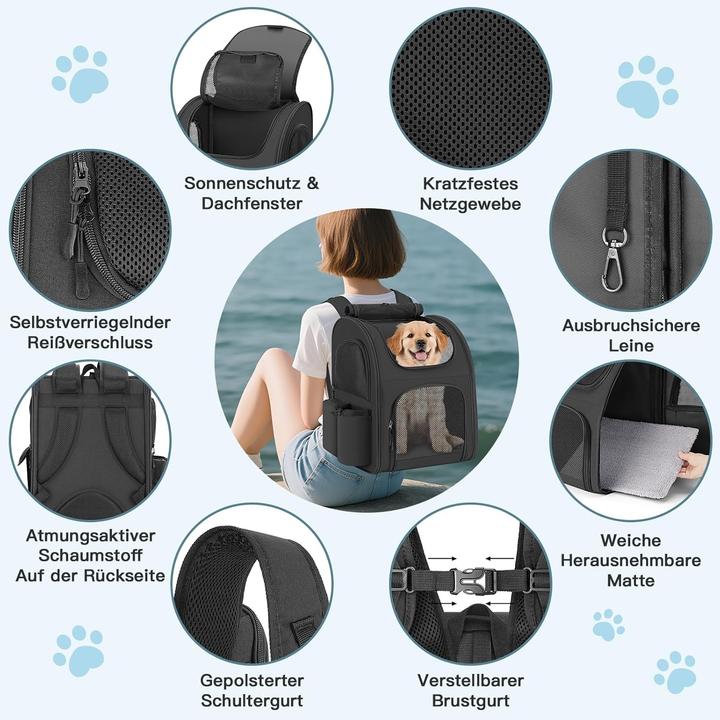 Sonnenschutz & Dachfenster

Kratzfestes Netzgewebe

Selbstverriegelnder Reißverschluss

Ausbruchsichere Leine

Atmungsaktiver Schaumstoff Auf der Rückseite

Weiche Herausnehmbare Matte

Gepolsterter Schultergurt

Verstellbarer Brustgurt