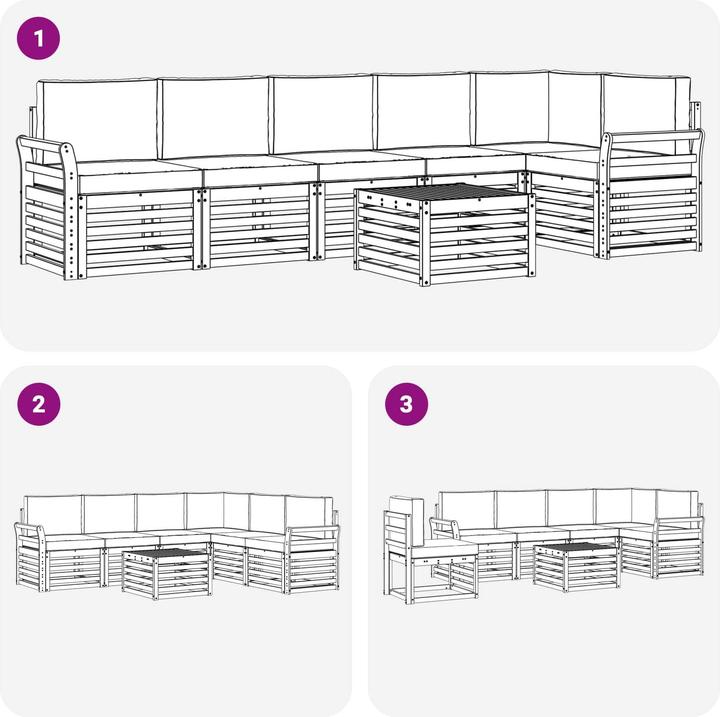 1

2

3