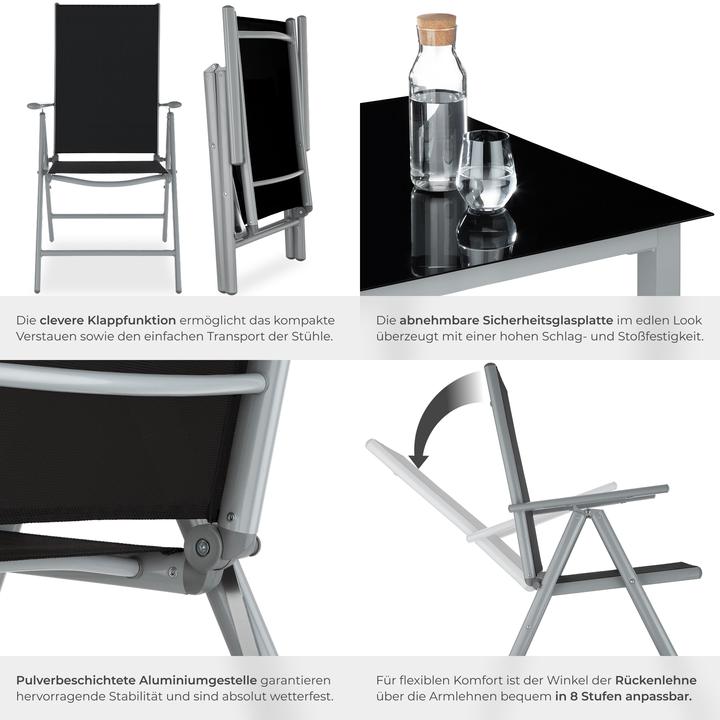 Die clevere Klappfunktion ermöglicht das kompakte Verstauen sowie den einfachen Transport der Stühle.

Die abnehmbare Sicherheitsglasplatte im edlen Look überzeugt mit einer hohen Schlag- und Stoßfestigkeit.

Pulverbeschichtete Aluminiumgestelle garantieren hervorragende Stabilität und sind absolut wetterfest.

Für flexiblen Komfort ist der Winkel der Rückenlehne über die Armlehnen bequem in 8 Stufen anpassbar.