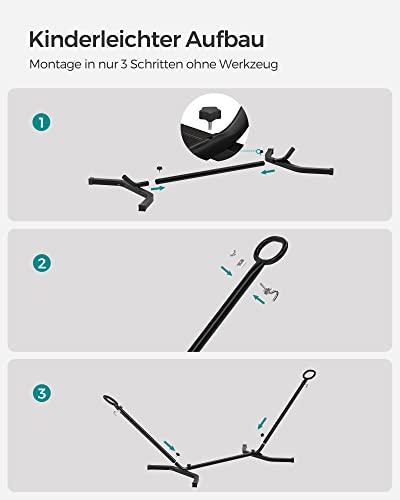 Kinderleichter Aufbau

Montage in nur 3 Schritten ohne Werkzeug

1

2

3