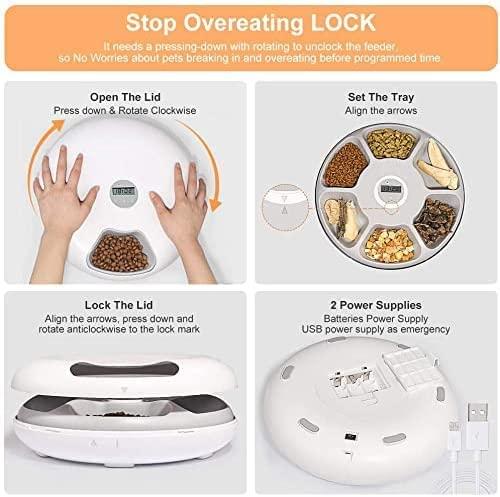 Stop Overeating LOCK

It needs a pressing-down with rotating to unclock the feeder, so No Worries about pets breaking in and overeating before programmed time

Open The Lid
Press down & Rotate Clockwise

Set The Tray
Align the arrows

Lock The Lid
Align the arrows, press down and rotate anticlockwise to the lock mark

2 Power Supplies
Batteries Power Supply
USB power supply as emergency