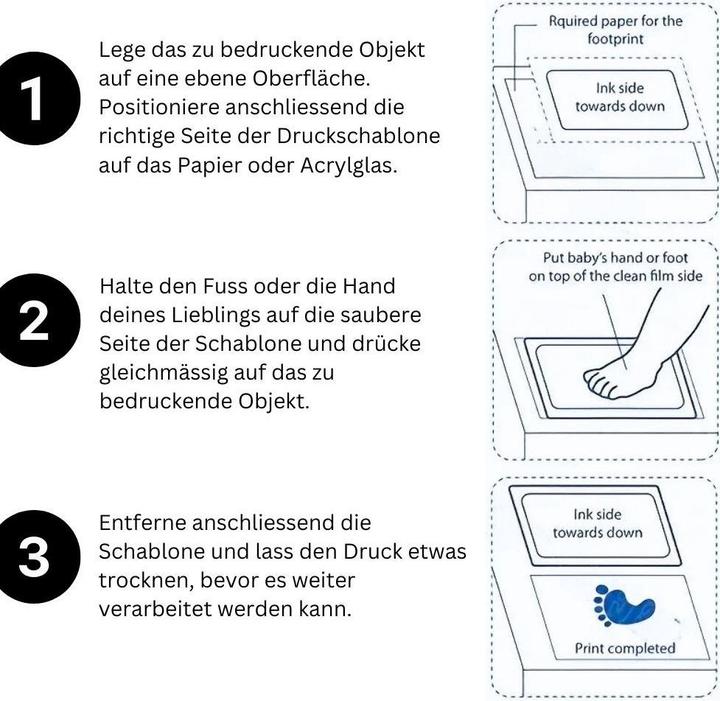 1

Lege das zu bedruckende Objekt auf eine ebene Oberfläche. Positioniere anschliessend die richtige Seite der Druckschablone auf das Papier oder Acrylglas.

Rquired paper for the footprint

Ink side towards down

2

Halte den Fuss oder die Hand deines Lieblings auf die saubere Seite der Schablone und drücke gleichmässig auf das zu bedruckende Objekt.

Put baby's hand or foot on top of the clean film side

3

Entferne anschliessend die Schablone und lass den Druck etwas trocknen, bevor es weiter verarbeitet werden kann.

Ink side towards down

Print completed