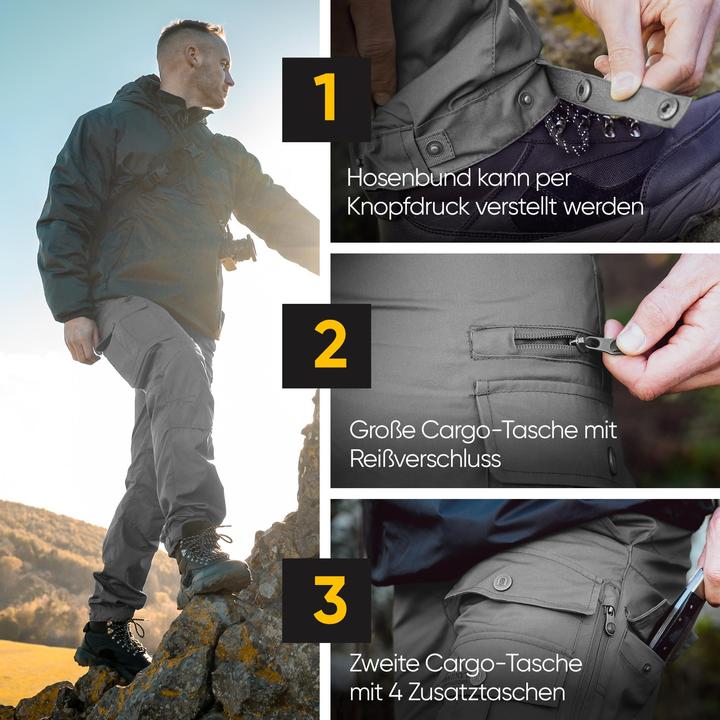 1

Hosenbund kann per Knopfdruck verstellt werden

2

Große Cargo-Tasche mit Reißverschluss

3

Zweite Cargo-Tasche mit 4 Zusatztaschen