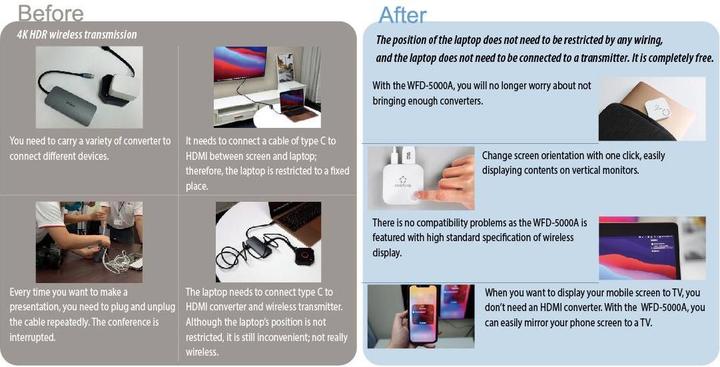 Before

4K HDR wireless transmission

You need to carry a variety of converter to connect different devices.

It needs to connect a cable of type C to HDMI between screen and laptop; therefore, the laptop is restricted to a fixed place.

Every time you want to make a presentation, you need to plug and unplug the cable repeatedly. The conference is interrupted.

The laptop needs to connect type C to HDMI converter and wireless transmitter. Although the laptop's position is not restricted, it is still inconvenient; not really wireless.

After

The position of the laptop does not need to be restricted by any wiring, and the laptop does not need to be connected to a transmitter. It is completely free.

With the WFD-5000A, you will no longer worry about not bringing enough converters.

Change screen orientation with one click, easily displaying contents on vertical monitors.

There is no compatibility problems as the WFD-5000A is featured with high standard specification of wireless display.

When you want to display your mobile screen to TV, you don't need an HDMI converter. With the WFD-5000A, you can easily mirror your phone screen to a TV.