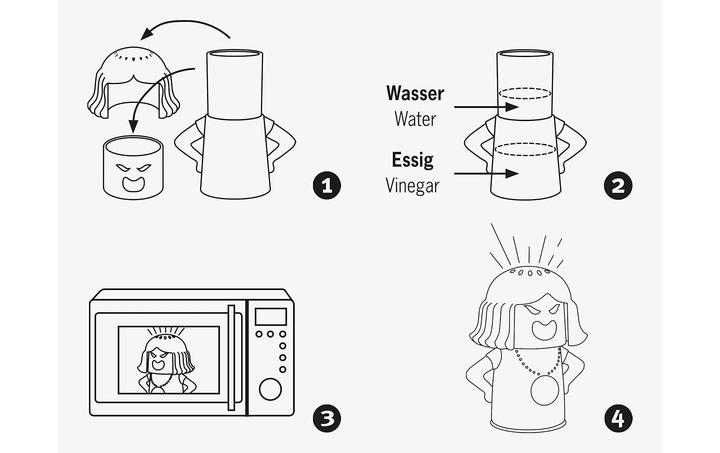 1

Wasser
Water

Essig
Vinegar

2

3

4