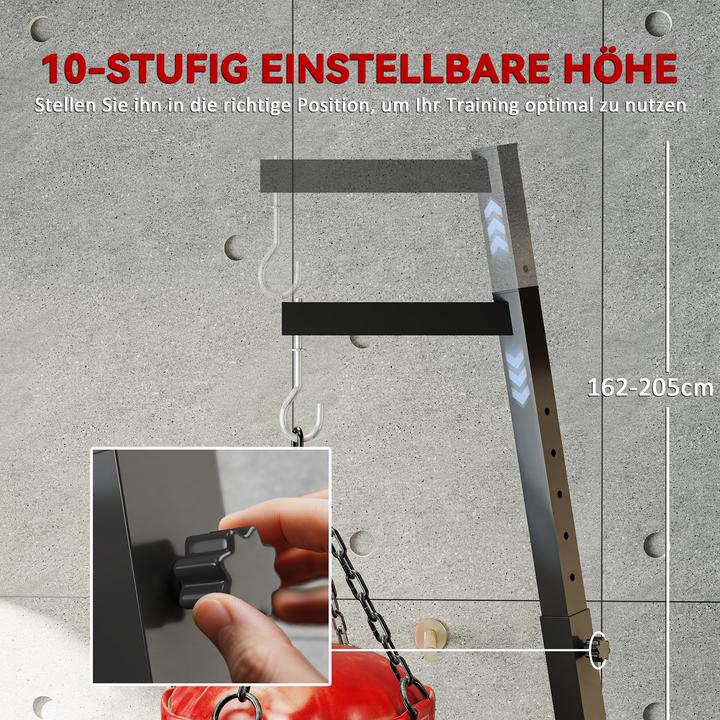 10-STUFIG EINSTELLBARE HÖHE

Stellen Sie ihn in die richtige Position, um Ihr Training optimal zu nutzen

162-205cm