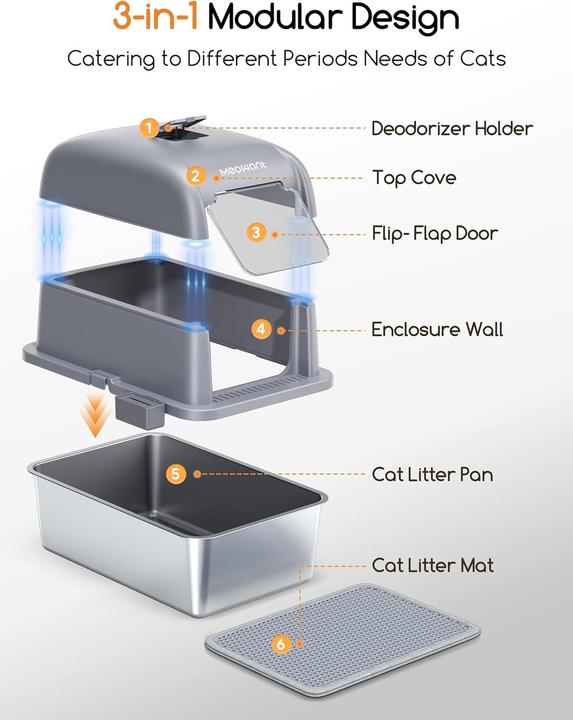 3-in-1 Modular Design

Catering to Different Periods Needs of Cats

1 Deodorizer Holder

2 Meowant Top Cove

3 Flip- Flap Door

4 Enclosure Wall

5 Cat Litter Pan

Cat Litter Mat

6