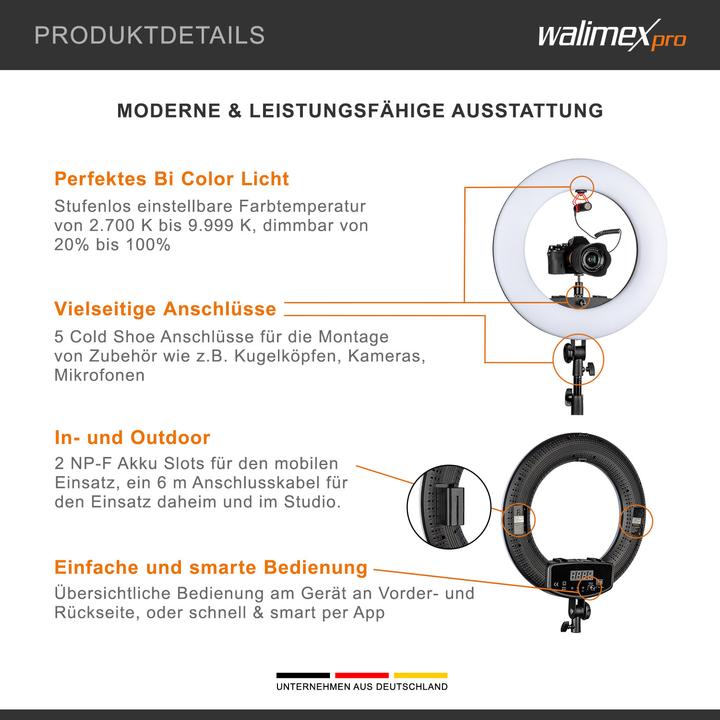 PRODUKTDETAILS

walimex pro

MODERNE & LEISTUNGSFÄHIGE AUSSTATTUNG

Perfektes Bi Color Licht

Stufenlos einstellbare Farbtemperatur von 2.700 K bis 9.999 K, dimmbar von 20% bis 100%

Vielseitige Anschlüsse

5 Cold Shoe Anschlüsse für die Montage von Zubehör wie z.B. Kugelköpfen, Kameras, Mikrofonen

In- und Outdoor

2 NP-F Akku Slots für den mobilen Einsatz, ein 6 m Anschlusskabel für den Einsatz daheim und im Studio.

Einfache und smarte Bedienung

Übersichtliche Bedienung am Gerät an Vorder- und Rückseite, oder schnell & smart per App

UNTERNEHMEN AUS DEUTSCHLAND