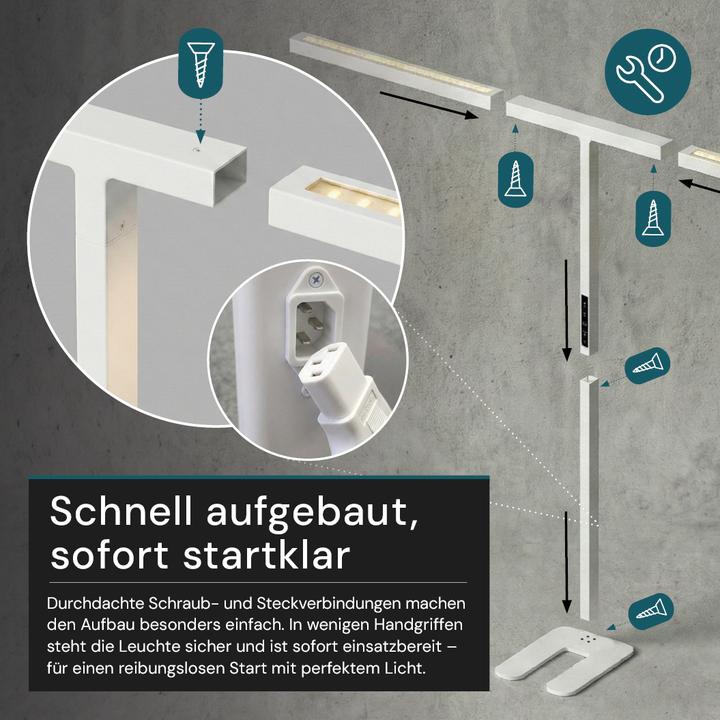 Schnell aufgebaut, sofort startklar

Durchdachte Schraub- und Steckverbindungen machen den Aufbau besonders einfach. In wenigen Handgriffen steht die Leuchte sicher und ist sofort einsatzbereit – für einen reibungslosen Start mit perfektem Licht.