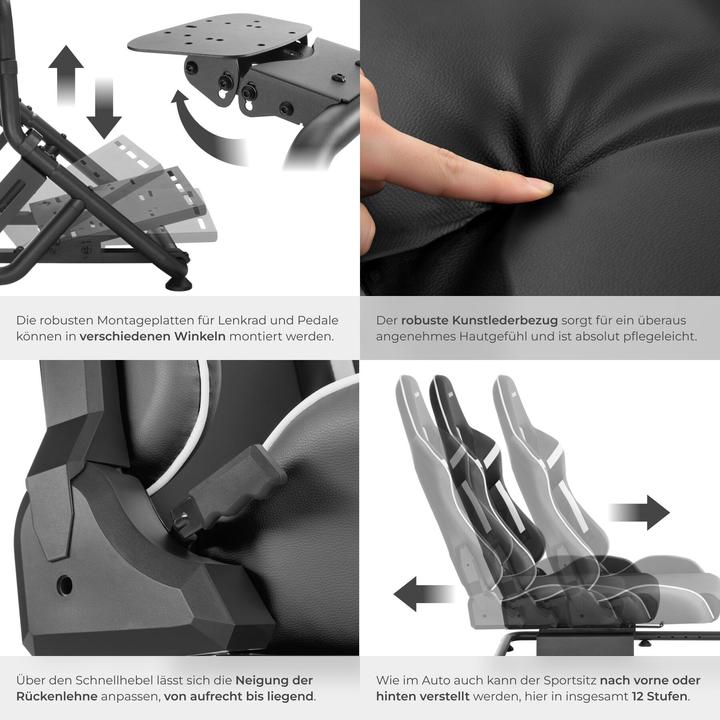 Die robusten Montageplatten für Lenkrad und Pedale können in verschiedenen Winkeln montiert werden.

Der robuste Kunstlederbezug sorgt für ein überaus angenehmes Hautgefühl und ist absolut pflegeleicht.

Über den Schnellhebel lässt sich die Neigung der Rückenlehne anpassen, von aufrecht bis liegend.

Wie im Auto auch kann der Sportsitz nach vorne oder hinten verstellt werden, hier in insgesamt 12 Stufen.