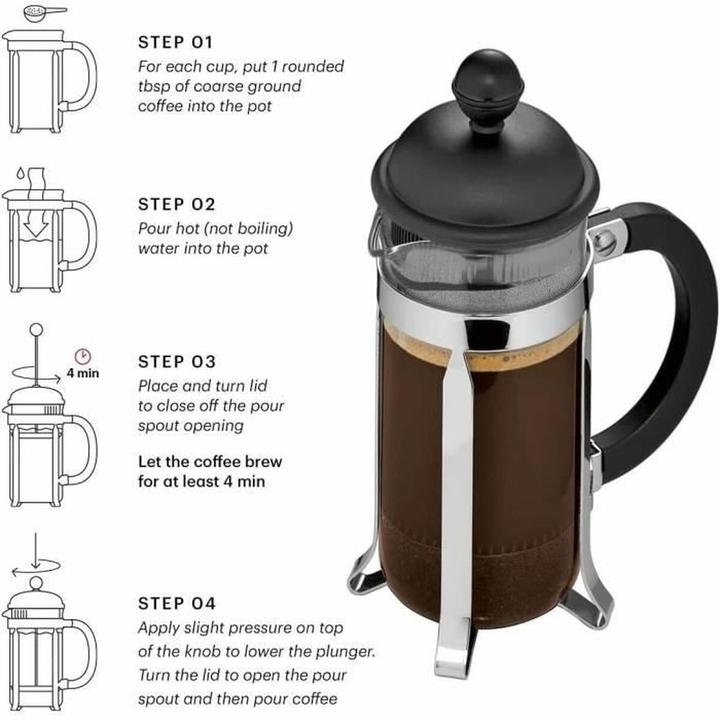 STEP 01
For each cup, put 1 rounded tbsp of coarse ground coffee into the pot

STEP 02
Pour hot (not boiling) water into the pot

4 min

STEP 03
Place and turn lid to close off the pour spout opening

Let the coffee brew for at least 4 min

STEP 04
Apply slight pressure on top of the knob to lower the plunger. Turn the lid to open the pour spout and then pour coffee