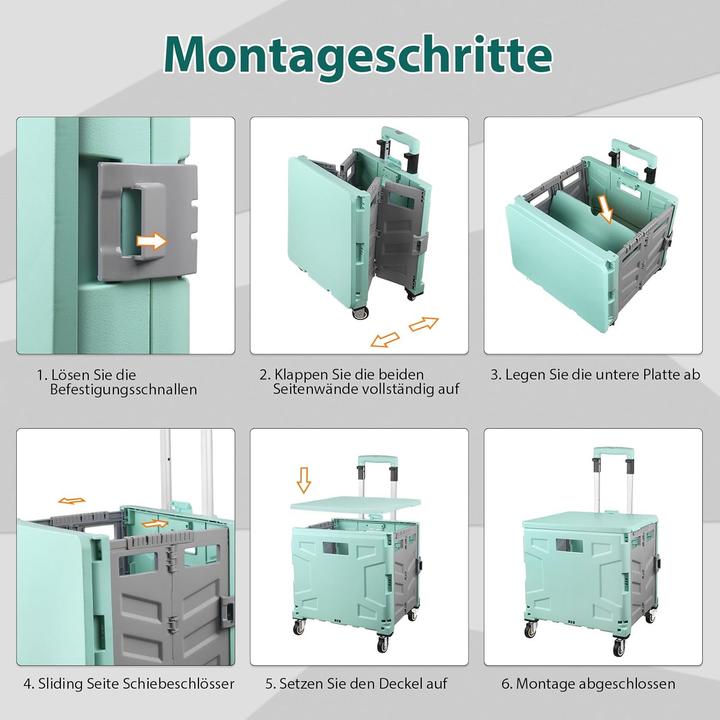 Montageschritte

1. Lösen Sie die Befestigungsschnallen

2. Klappen Sie die beiden Seitenwände vollständig auf

3. Legen Sie die untere Platte ab

4. Sliding Seite Schiebeschlösser

5. Setzen Sie den Deckel auf

6. Montage abgeschlossen