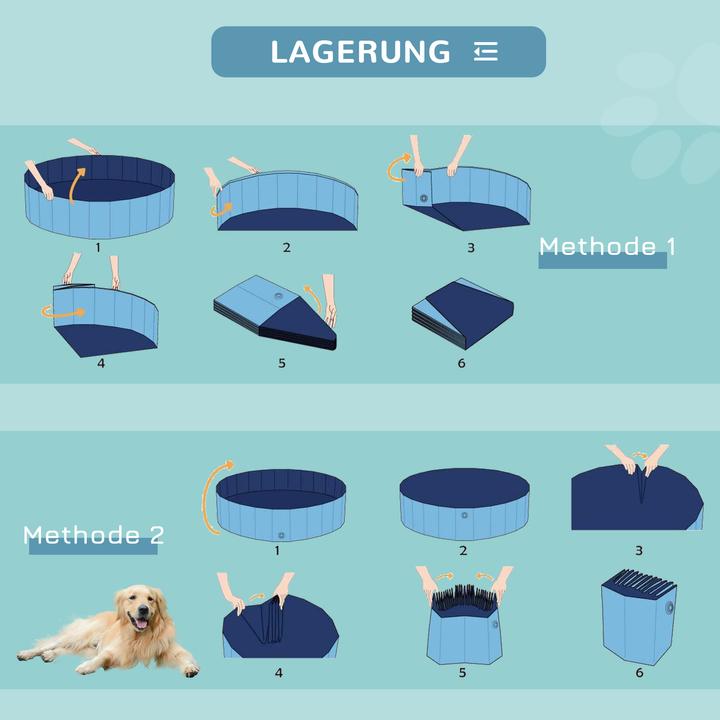 LAGERUNG

1

2

3

Methode 1

4

5

6

Methode 2

1

2

3

4

5

6