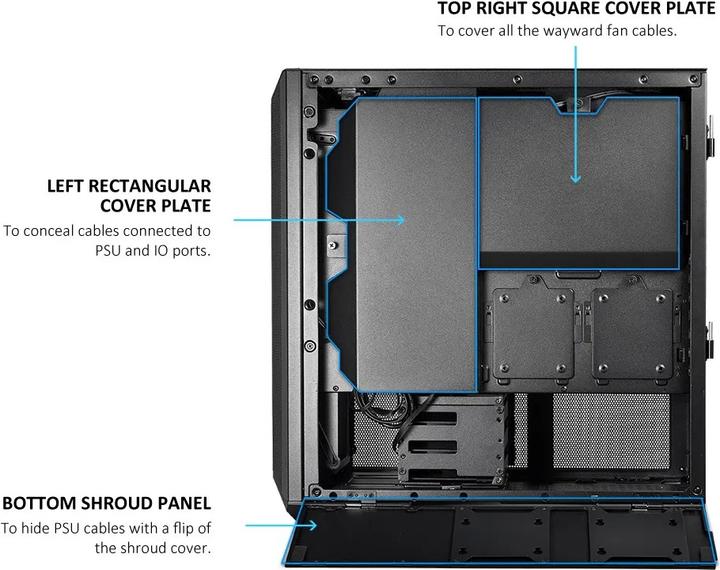 TOP RIGHT SQUARE COVER PLATE
To cover all the wayward fan cables.

LEFT RECTANGULAR COVER PLATE
To conceal cables connected to PSU and IO ports.

BOTTOM SHROUD PANEL
To hide PSU cables with a flip of the shroud cover.