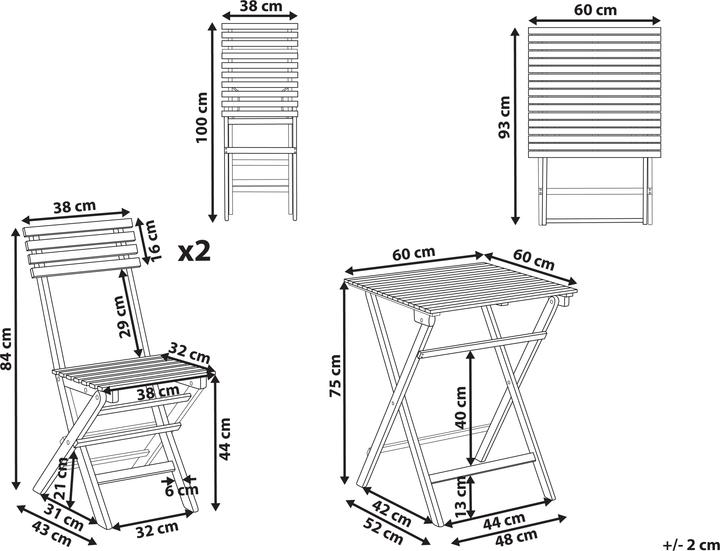 38 cm
100 cm
60 cm
93 cm
38 cm
16 cm
x2
84 cm
29 cm
32 cm
38 cm
44 cm
21 cm
6 cm
31 cm
43 cm
32 cm
60 cm
60 cm
75 cm
40 cm
13 cm
42 cm
52 cm
44 cm
48 cm
+/- 2 cm