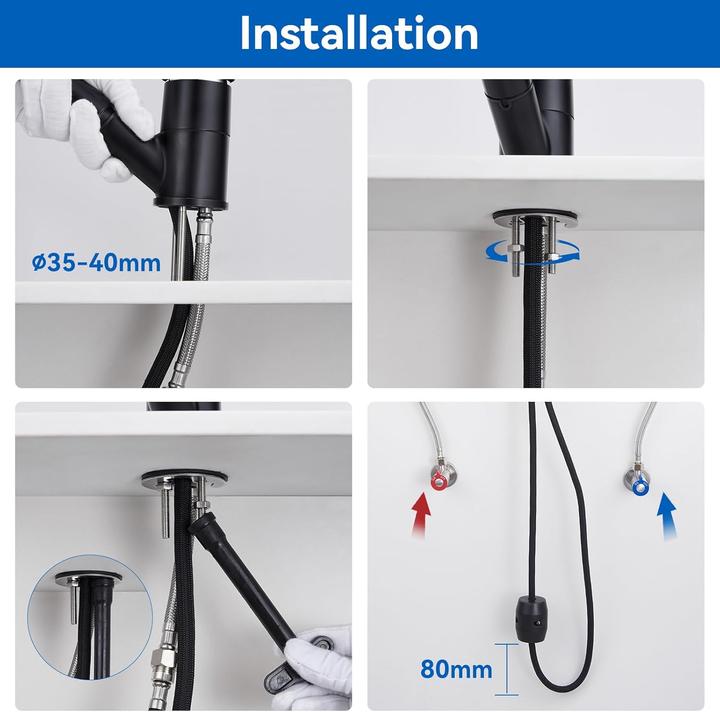 Installation

ø35-40mm

80mm