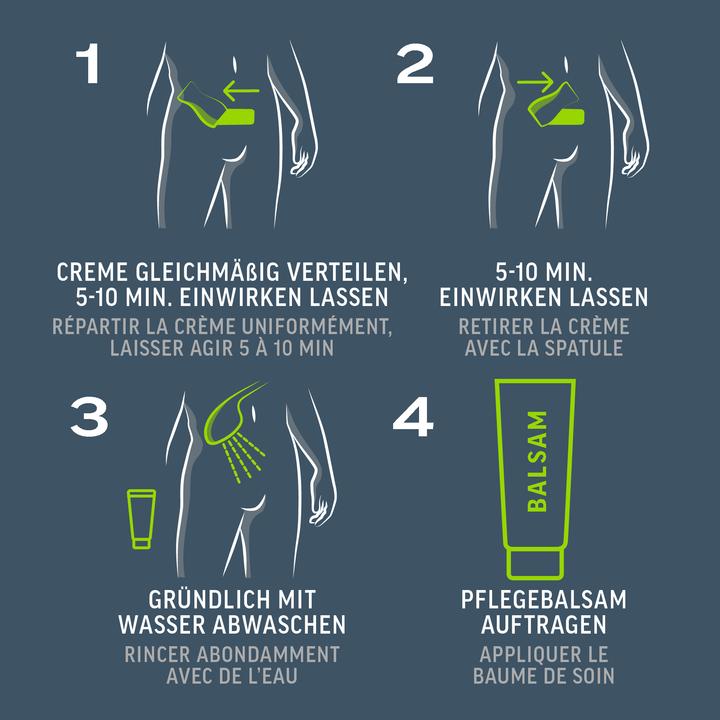 1

CREME GLEICHMÄßIG VERTEILEN, 5-10 MIN. EINWIRKEN LASSEN
RÉPARTIR LA CRÈME UNIFORMÉMENT, LAISSER AGIR 5 À 10 MIN

2

5-10 MIN. EINWIRKEN LASSEN
RETIRER LA CRÈME AVEC LA SPATULE

3

GRÜNDLICH MIT WASSER ABWASCHEN
RINCER ABONDAMMENT AVEC DE L'EAU

4

BALSAM

PFLEGEBALSAM AUFTRAGEN
APPLIQUER LE BAUME DE SOIN