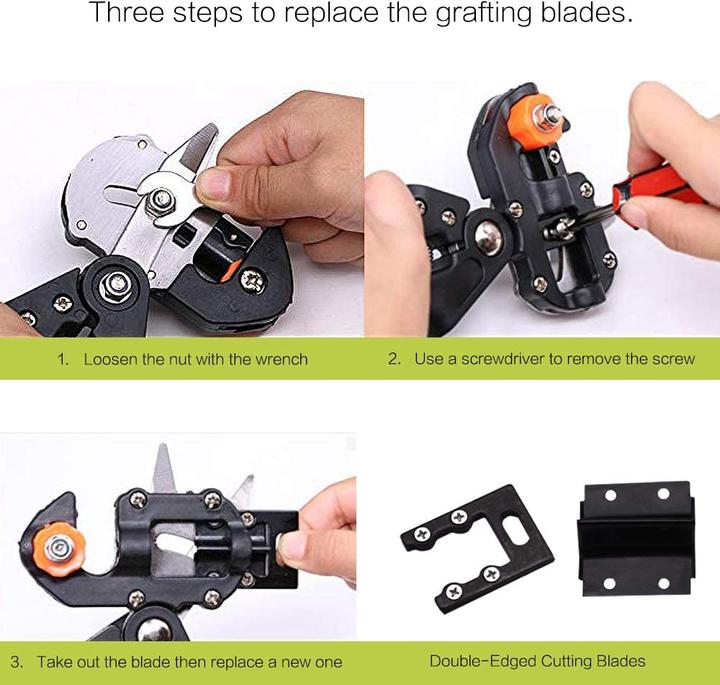 Three steps to replace the grafting blades.

1. Loosen the nut with the wrench

2. Use a screwdriver to remove the screw

3. Take out the blade then replace a new one

Double-Edged Cutting Blades