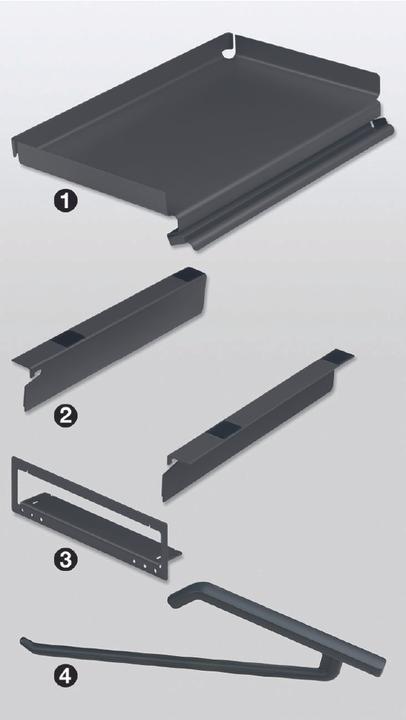 1

2

3

4