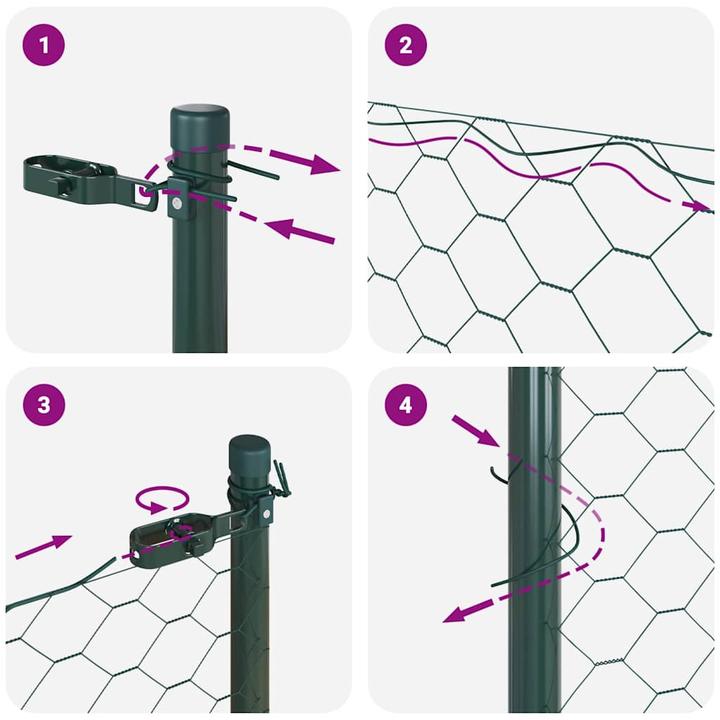 1

2

3

4