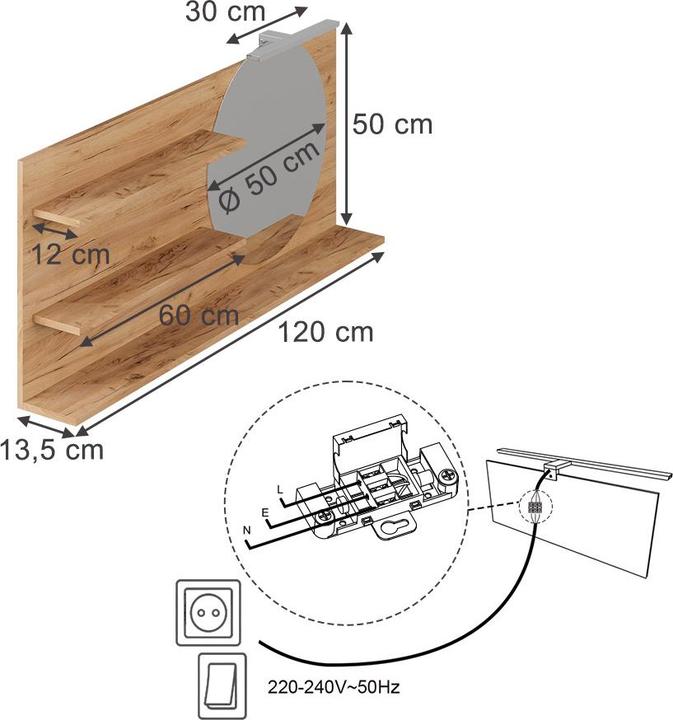 30 cm

50 cm

Ø 50 cm

12 cm

60 cm

120 cm

13,5 cm

L

E

N

220-240V~50Hz