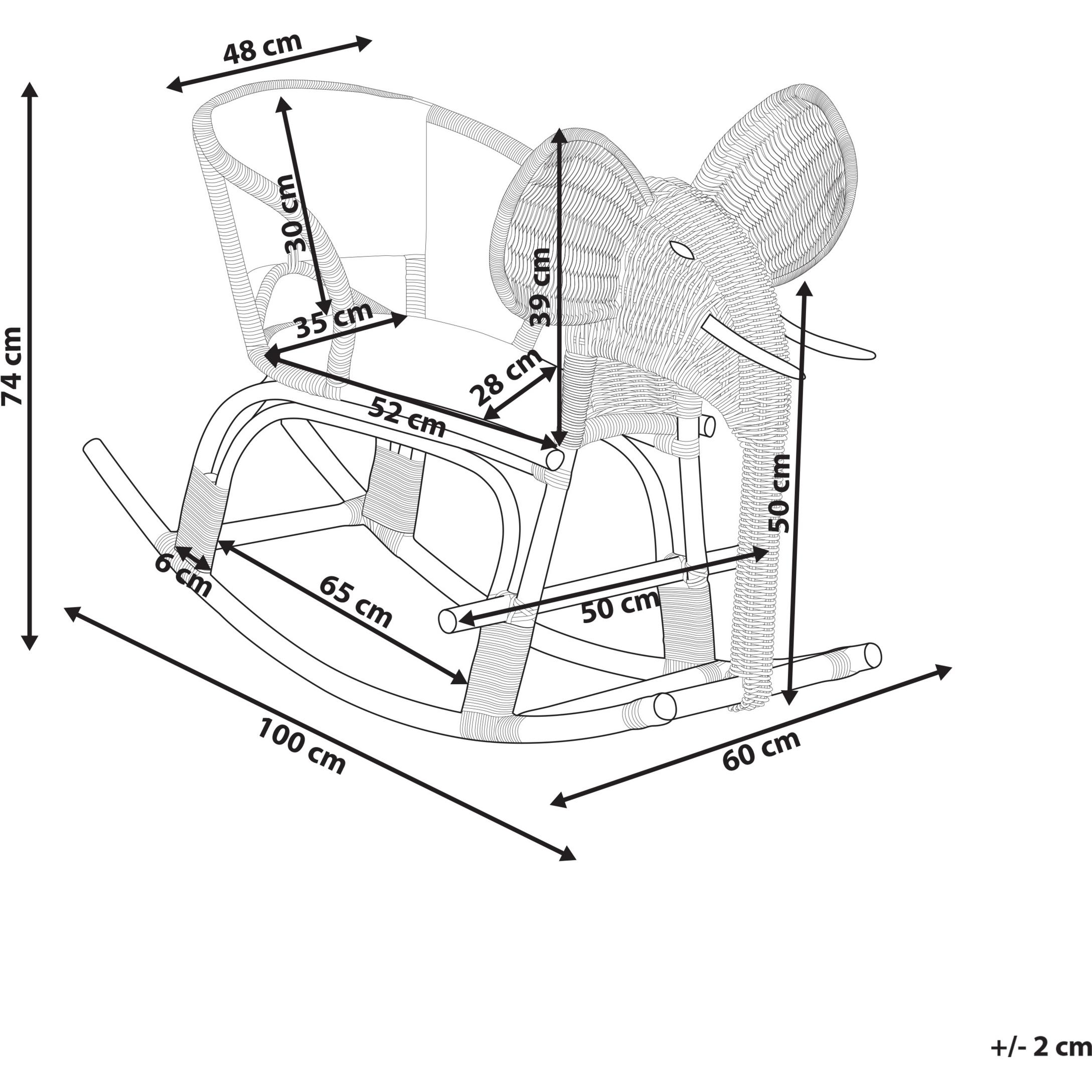 48 cm
74 cm
30 cm
39 cm
35 cm
28 cm
52 cm
50 cm
6 cm
65 cm
50 cm
100 cm
60 cm
+/- 2 cm