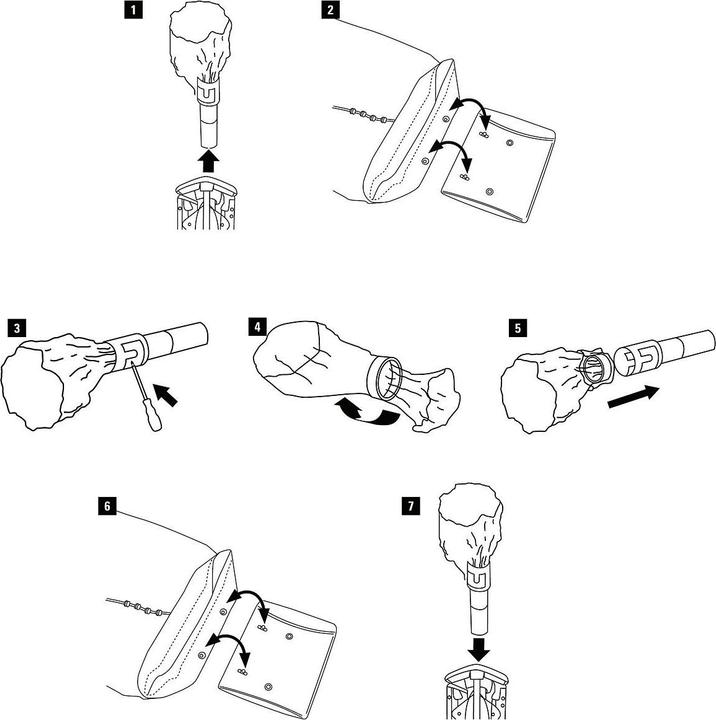 1

2

3

4

5

6

7