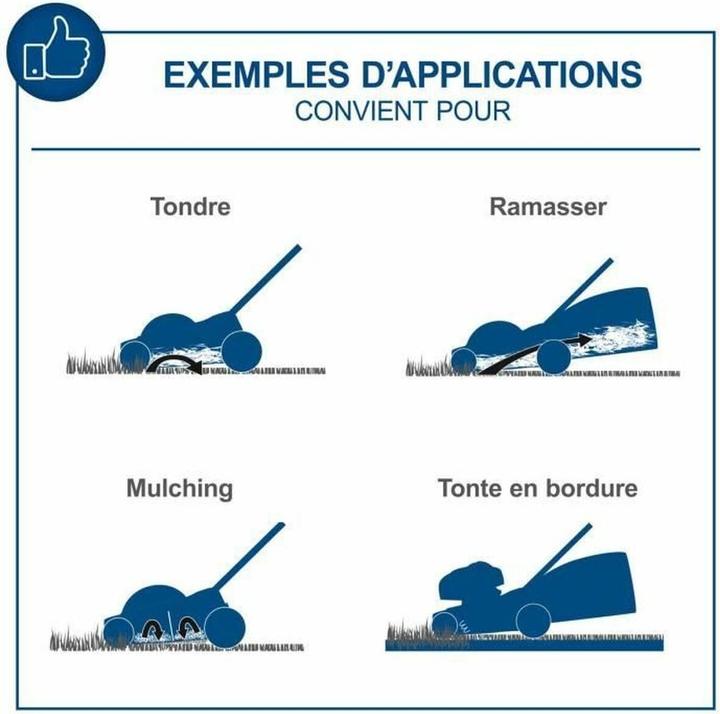 EXEMPLES D'APPLICATIONS
CONVIENT POUR

Tondre

Ramasser

Mulching

Tonte en bordure