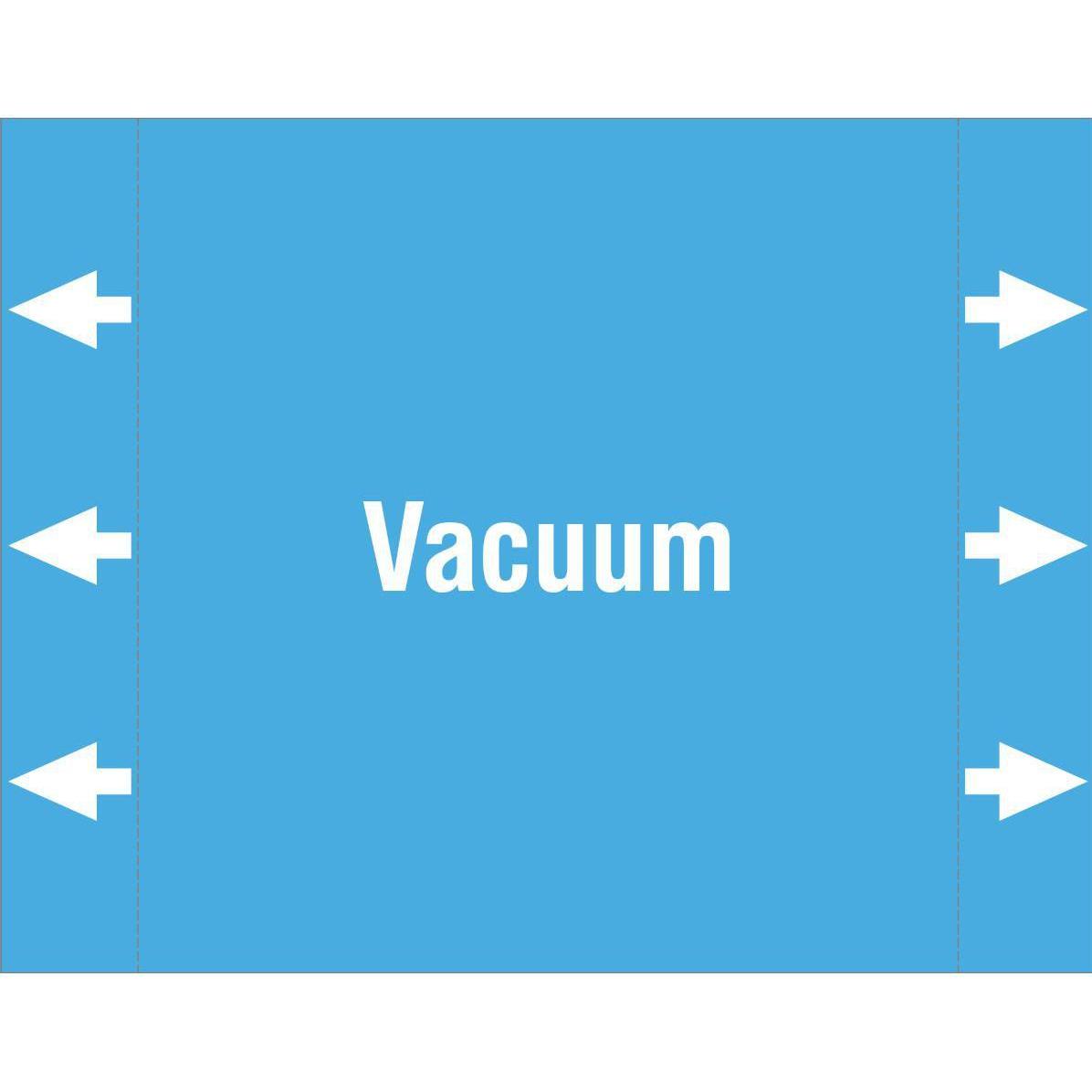 Vacuum