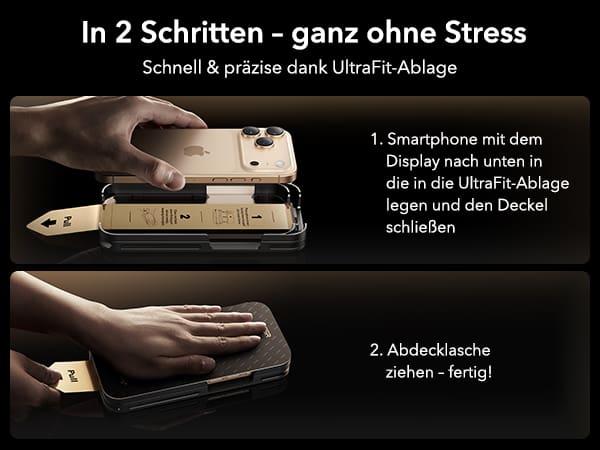 In 2 Schritten – ganz ohne Stress

Schnell & präzise dank UltraFit-Ablage

Pull

2

1

1. Smartphone mit dem Display nach unten in die in die UltraFit-Ablage legen und den Deckel schließen

Pull

2. Abdecklasche ziehen – fertig!