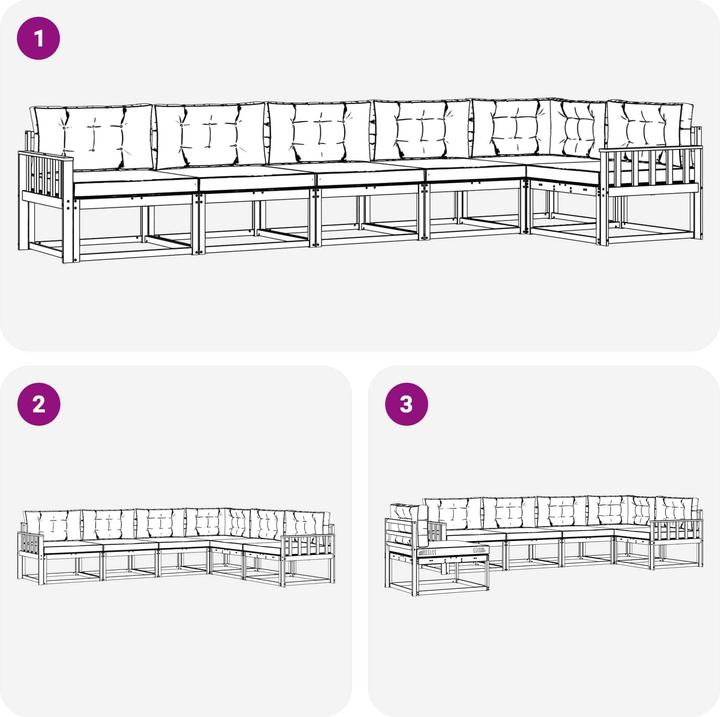 1

2

3