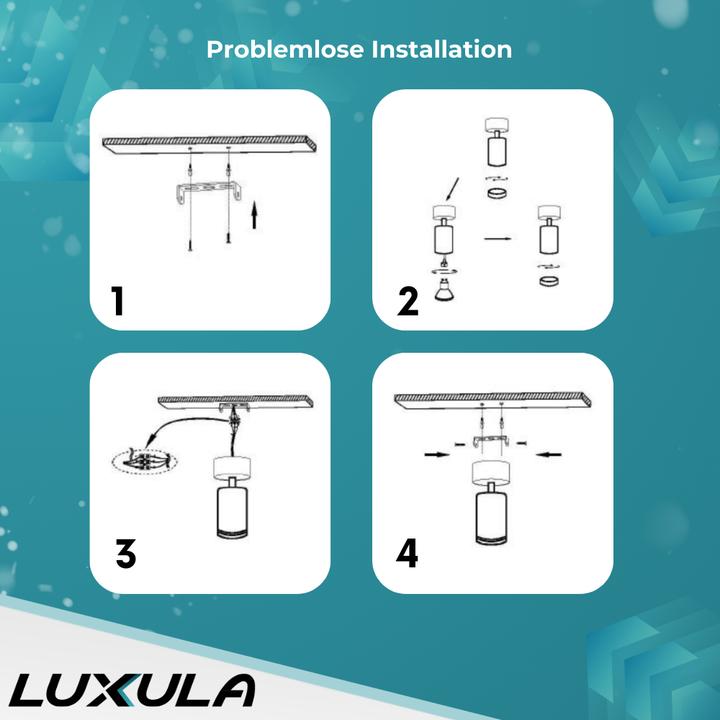 Problemlose Installation

1

2

3

4

LUXULA