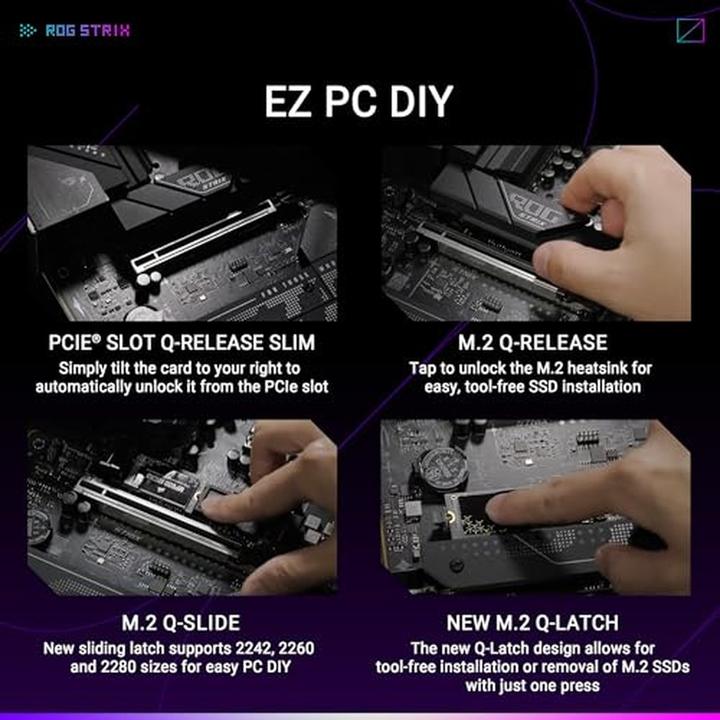 ROG STRIX

EZ PC DIY

PCIE® SLOT Q-RELEASE SLIM
Simply tilt the card to your right to automatically unlock it from the PCIe slot

M.2 Q-RELEASE
Tap to unlock the M.2 heatsink for easy, tool-free SSD installation

M.2 Q-SLIDE
New sliding latch supports 2242, 2260 and 2280 sizes for easy PC DIY

NEW M.2 Q-LATCH
The new Q-Latch design allows for tool-free installation or removal of M.2 SSDs with just one press