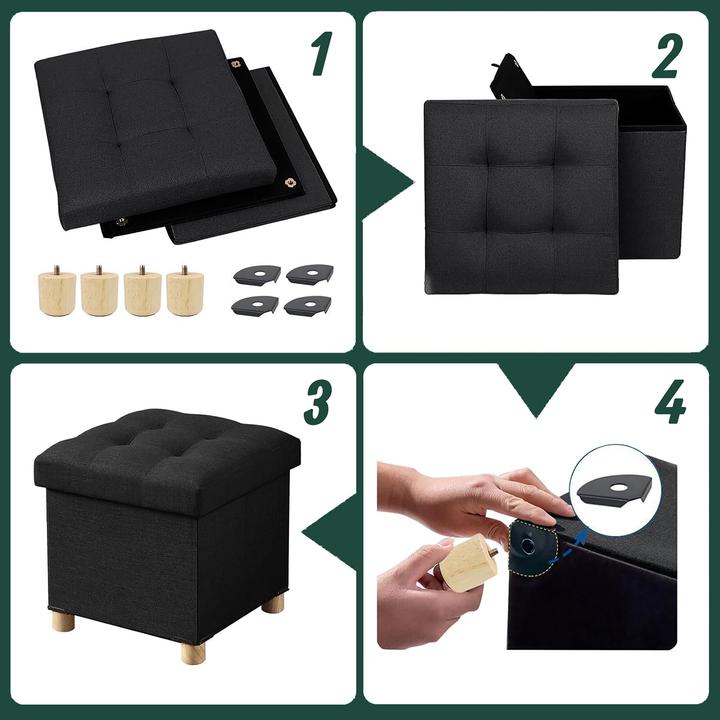 1

2

3

4