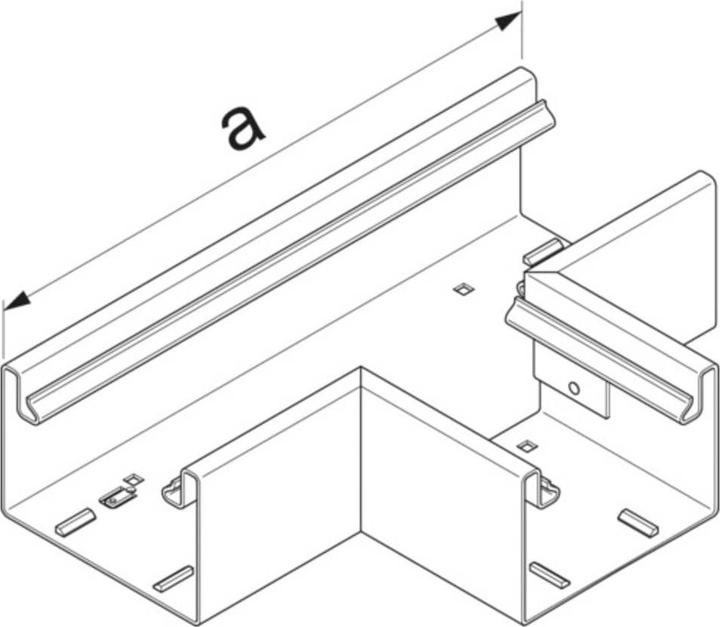 a