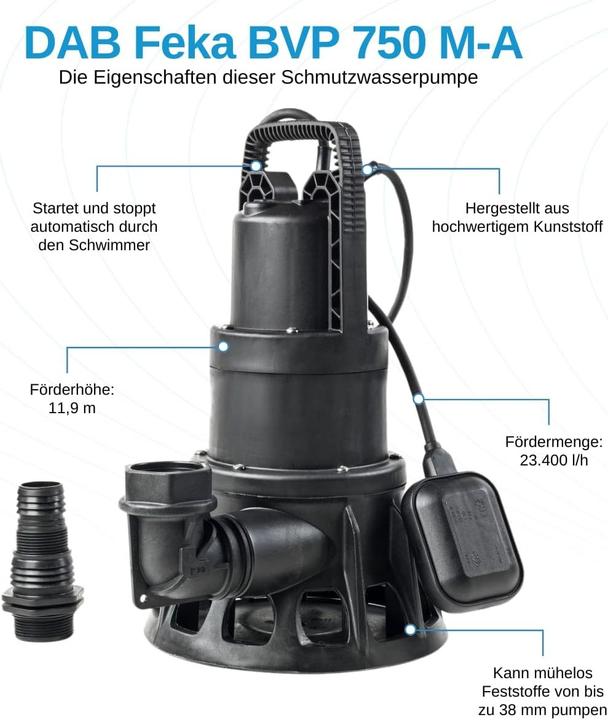 DAB Feka BVP 750 M-A

Die Eigenschaften dieser Schmutzwasserpumpe

Startet und stoppt automatisch durch den Schwimmer

Hergestellt aus hochwertigem Kunststoff

Förderhöhe: 11,9 m

Fördermenge: 23.400 l/h

Kann mühelos Feststoffe von bis zu 38 mm pumpen