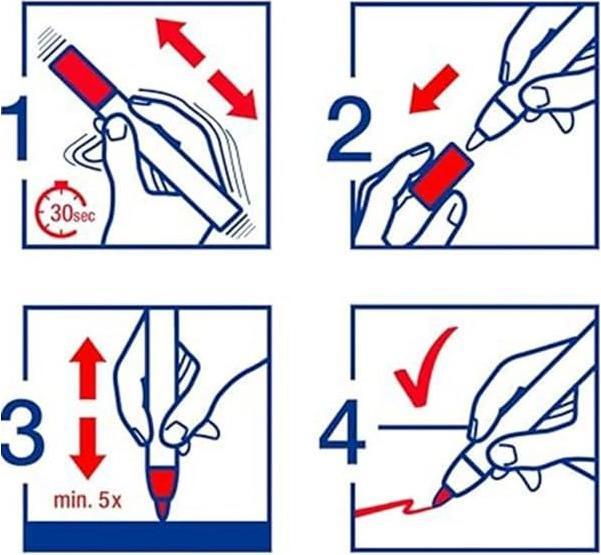 1
30sec
2
3
min. 5x
4