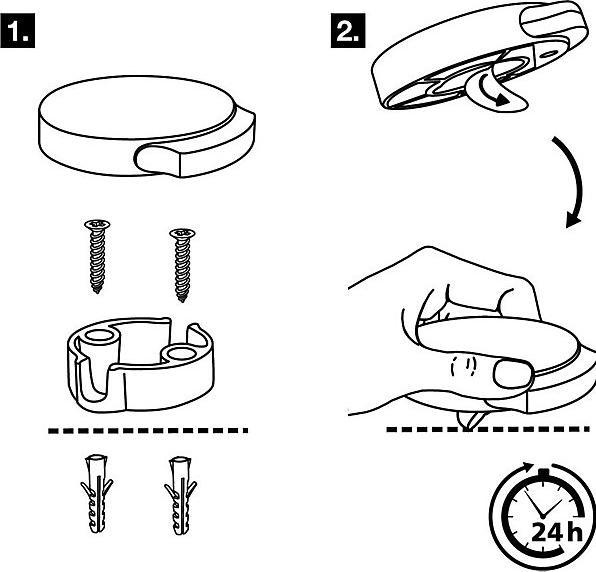 1.

2.

24 h