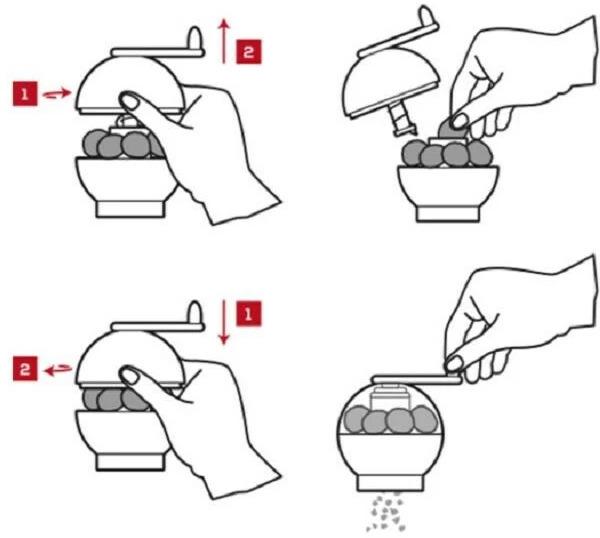 1
2
1
2