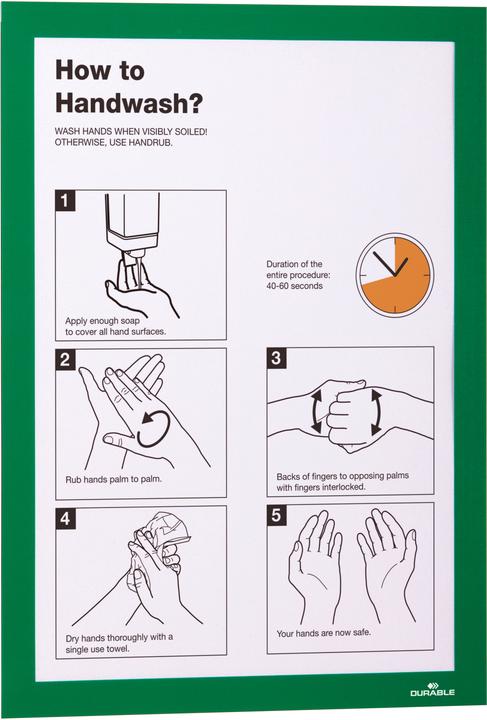 How to Handwash?

WASH HANDS WHEN VISIBLY SOILED! OTHERWISE, USE HANDRUB.

1

Apply enough soap to cover all hand surfaces.

Duration of the entire procedure: 40-60 seconds

2

Rub hands palm to palm.

3

Backs of fingers to opposing palms with fingers interlocked.

4

Dry hands thoroughly with a single use towel.

5

Your hands are now safe.

DURABLE