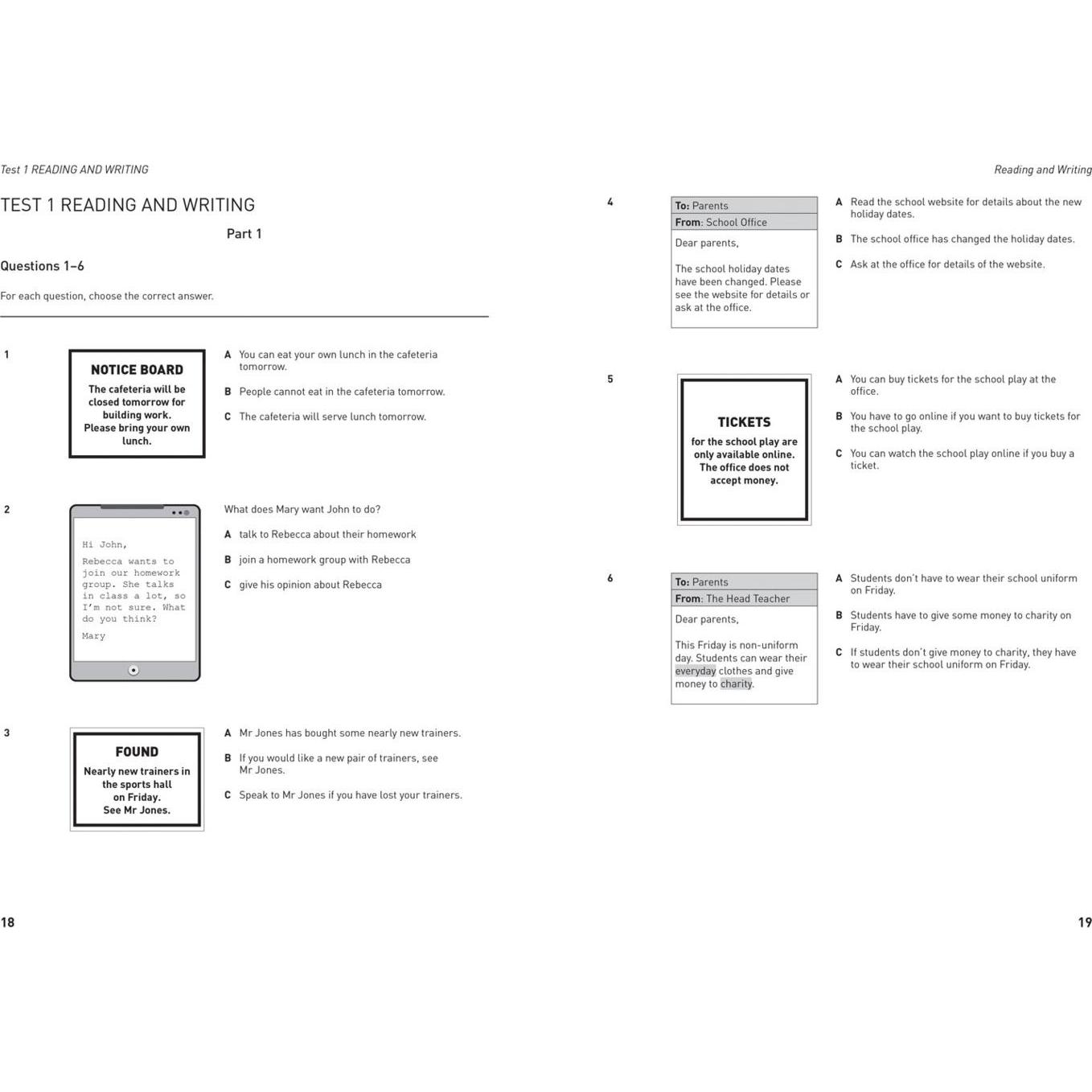 Test 1 READING AND WRITING

TEST 1 READING AND WRITING

Part 1

Questions 1–6

For each question, choose the correct answer.

1

NOTICE BOARD
The cafeteria will be closed tomorrow for building work. Please bring your own lunch.

A You can eat your own lunch in the cafeteria tomorrow.

B People cannot eat in the cafeteria tomorrow.

C The cafeteria will serve lunch tomorrow.

2

Hi John,
Rebecca wants to join our homework group. She talks in class a lot, so I'm not sure. What do you think?
Mary

What does Mary want John to do?

A talk to Rebecca about their homework

B join a homework group with Rebecca

C give his opinion about Rebecca

3

FOUND
Nearly new trainers in the sports hall on Friday.
See Mr Jones.

A Mr Jones has bought some nearly new trainers.

B If you would like a new pair of trainers, see Mr Jones.

C Speak to Mr Jones if you have lost your trainers.

18

Reading and Writing

4

To: Parents
From: School Office
Dear parents,
The school holiday dates have been changed. Please see the website for details or ask at the office.

A Read the school website for details about the new holiday dates.

B The school office has changed the holiday dates.

C Ask at the office for details of the website.

5

TICKETS
for the school play are only available online. The office does not accept money.

A You can buy tickets for the school play at the office.

B You have to go online if you want to buy tickets for the school play.

C You can watch the school play online if you buy a ticket.

6

To: Parents
From: The Head Teacher
Dear parents,
This Friday is non-uniform day. Students can wear their everyday clothes and give money to charity.

A Students don't have to wear their school uniform on Friday.

B Students have to give some money to charity on Friday.

C If students don't give money to charity, they have to wear their school uniform on Friday.

19